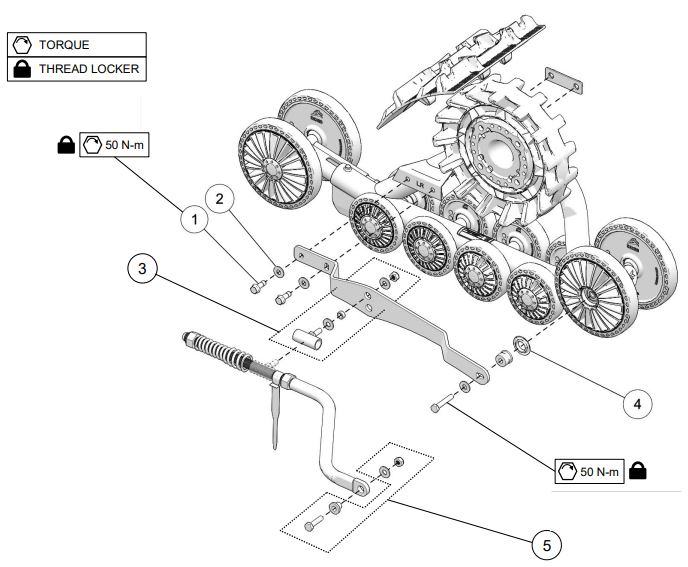 TORQUE
THREAD LOCKER

50 N-m

1
2
3
LR
4
50 N-m
5